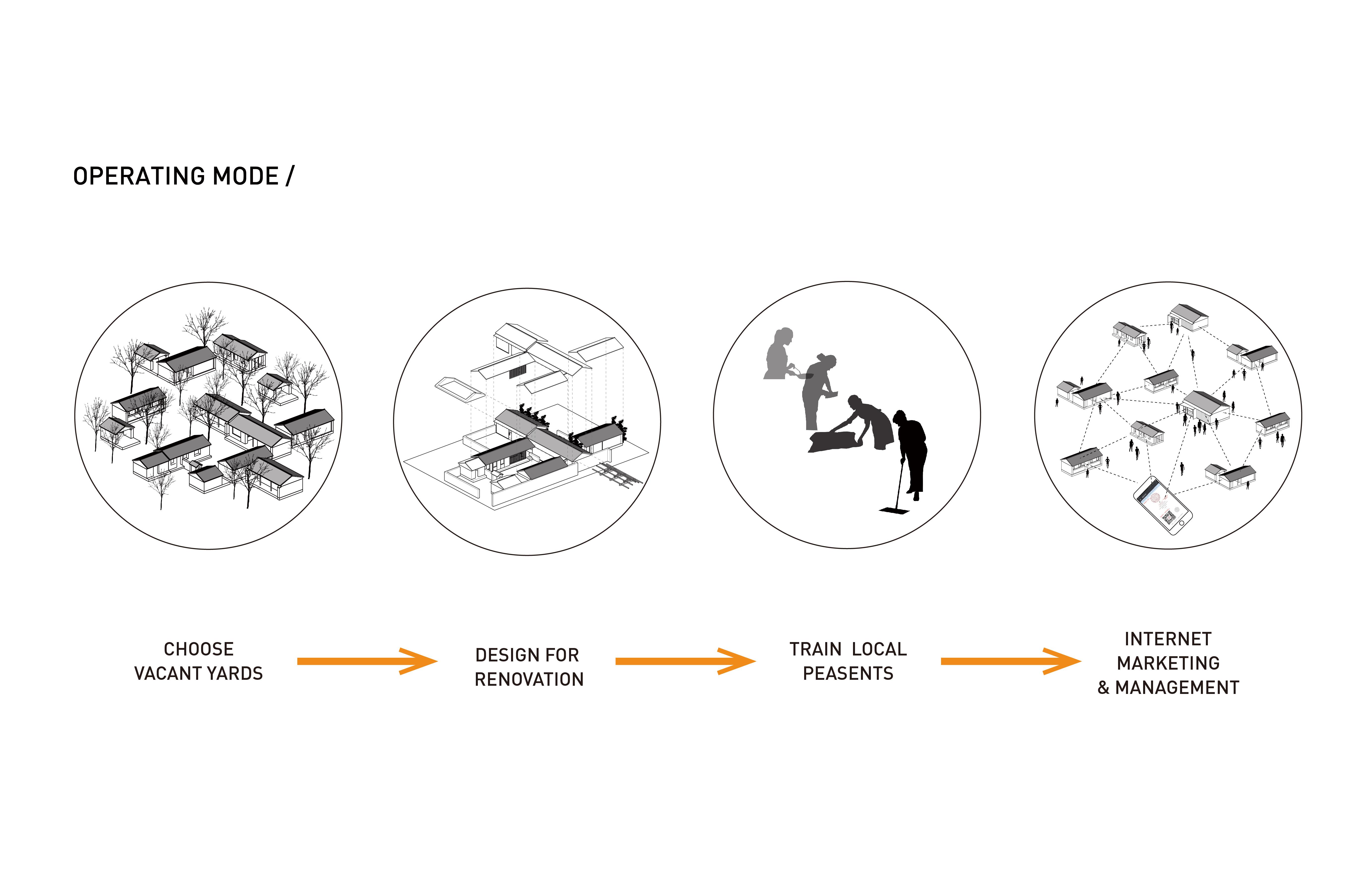 OPERATING MODE /

CHOOSE
VACANT YARDS

DESIGN FOR
RENOVATION

TRAIN LOCAL
PEASENTS

INTERNET
MARKETING
& MANAGEMENT