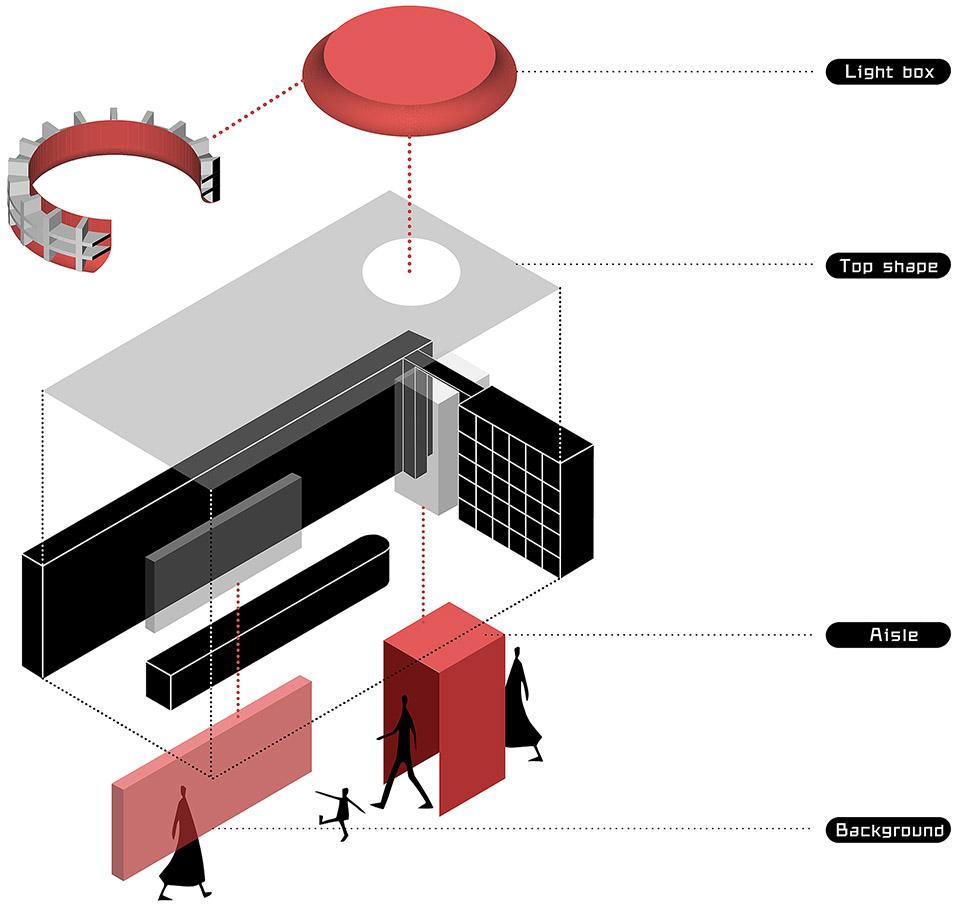 Light box

Top shape

Aisle

Background