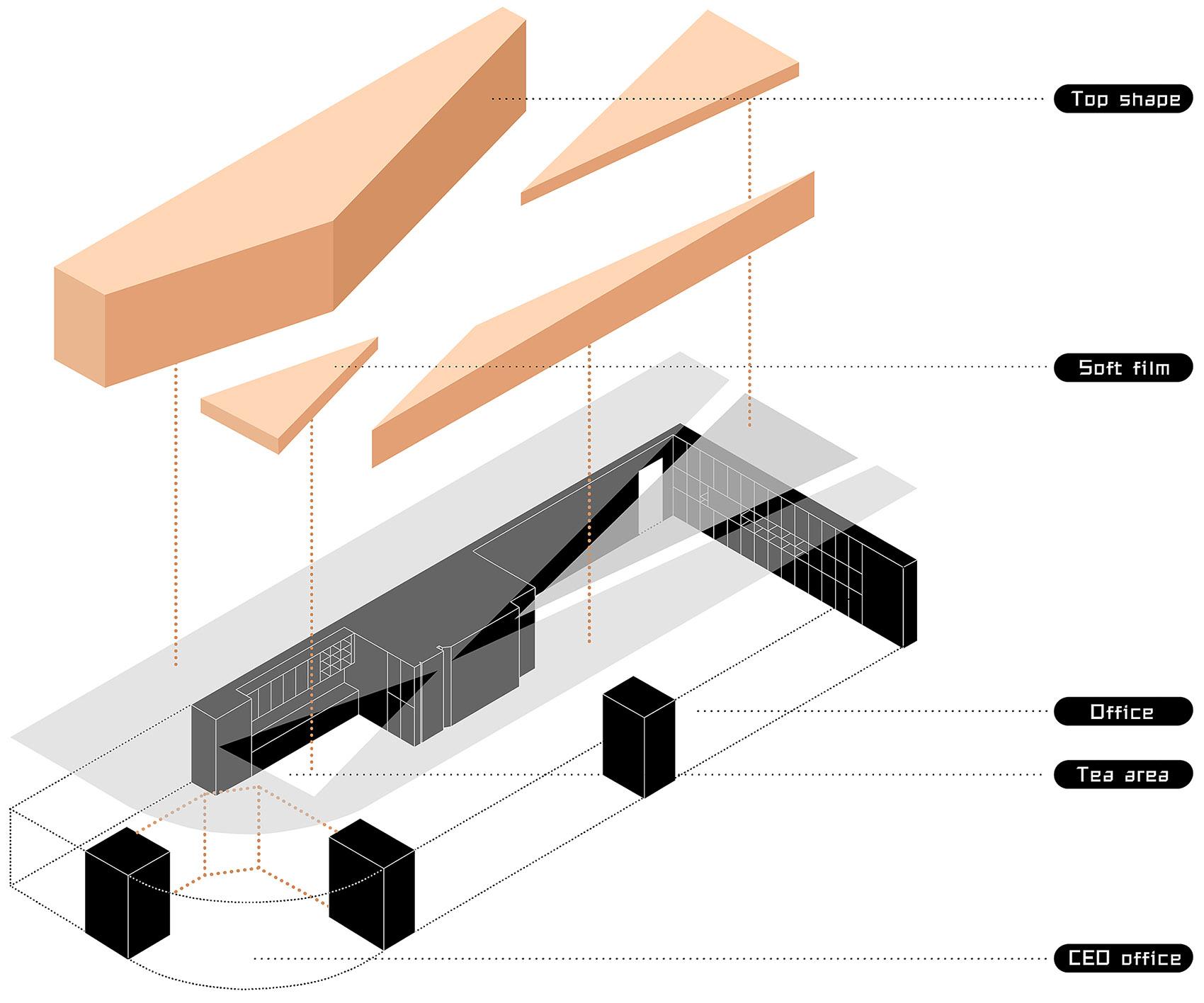 Top shape

Soft film

Office

Tea area

CEO office