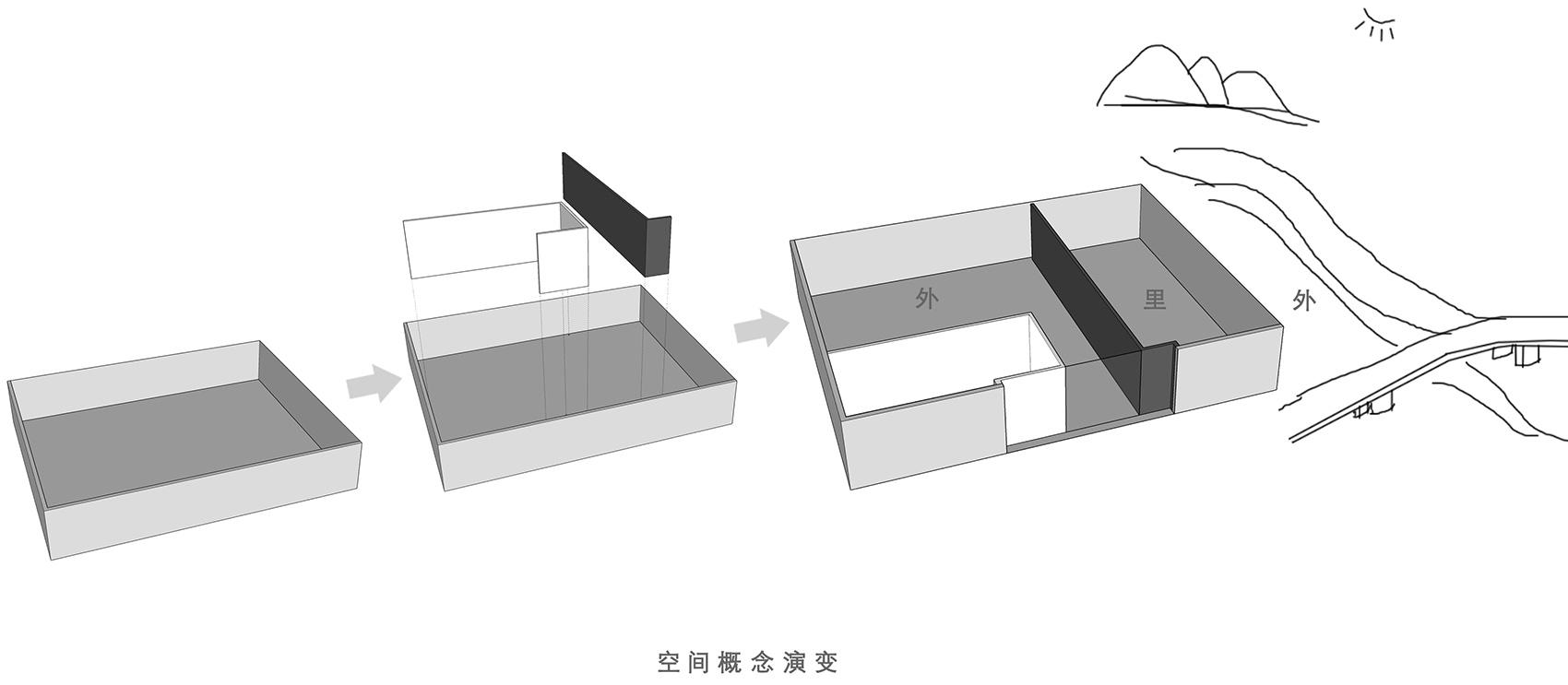 外

里

外

空间概念演变